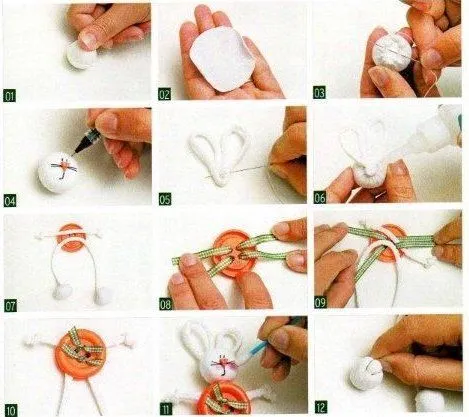 01
02
03
04
05
06
07
08
09
10
11
12