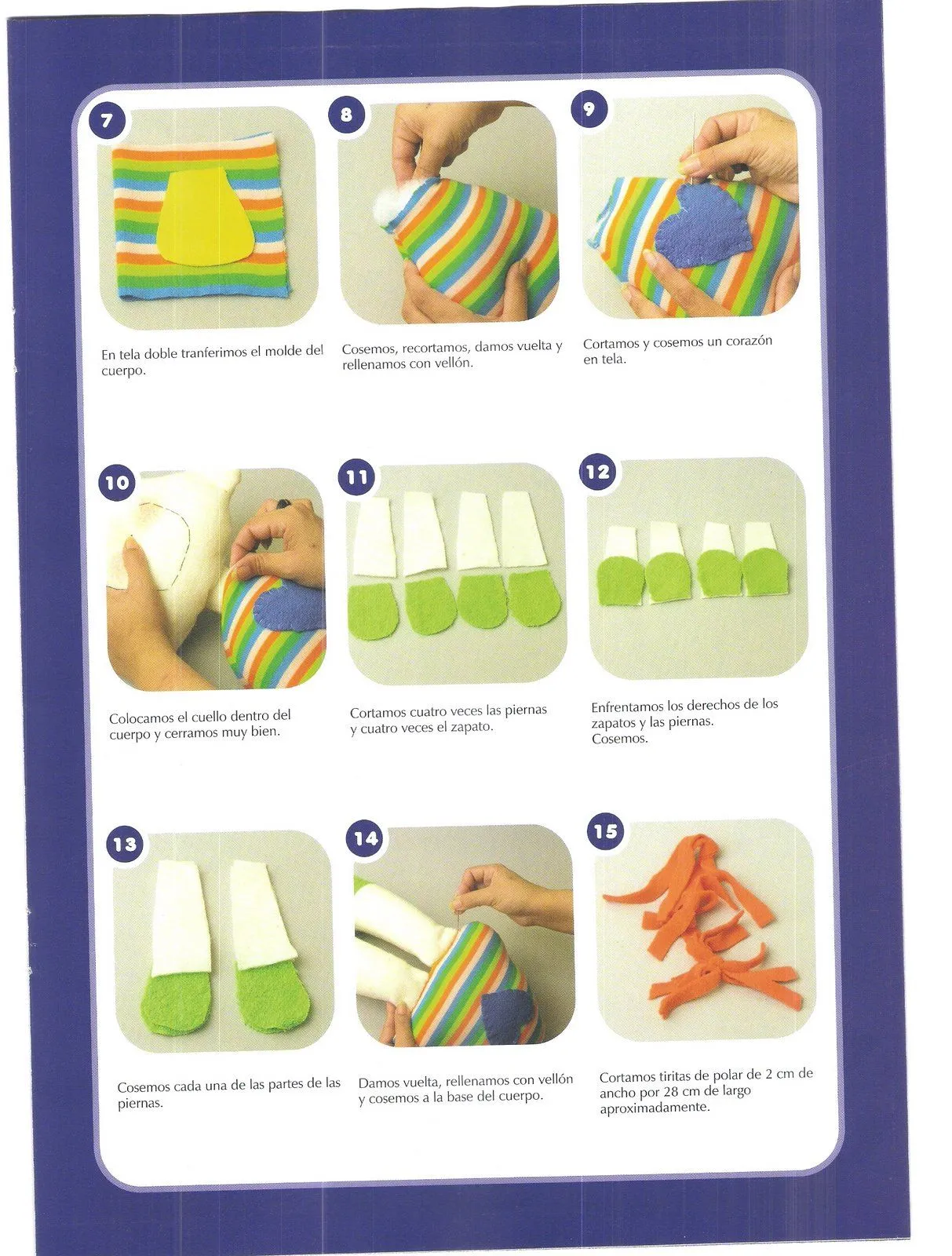 7

En tela doble tranferimos el molde del cuerpo.

8

Cosemos, recortamos, damos vuelta y rellenamos con vellón.

9

Cortamos y cosemos un corazón en tela.

10

Colocamos el cuello dentro del cuerpo y cerramos muy bien.

11

Cortamos cuatro veces las piernas y cuatro veces el zapato.

12

Enfrentamos los derechos de los zapatos y las piernas. Cosemos.

13

Cosemos cada una de las partes de las piernas.

14

Damos vuelta, rellenamos con vellón y cosemos a la base del cuerpo.

15

Cortamos tiritas de polar de 2 cm de ancho por 28 cm de largo aproximadamente.