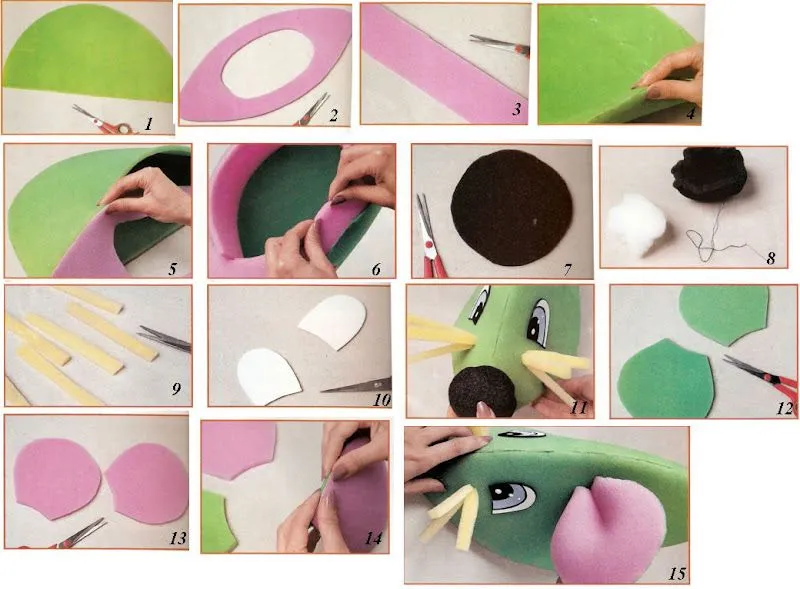 1
2
3
4
5
6
7
8
9
10
11
12
13
14
15