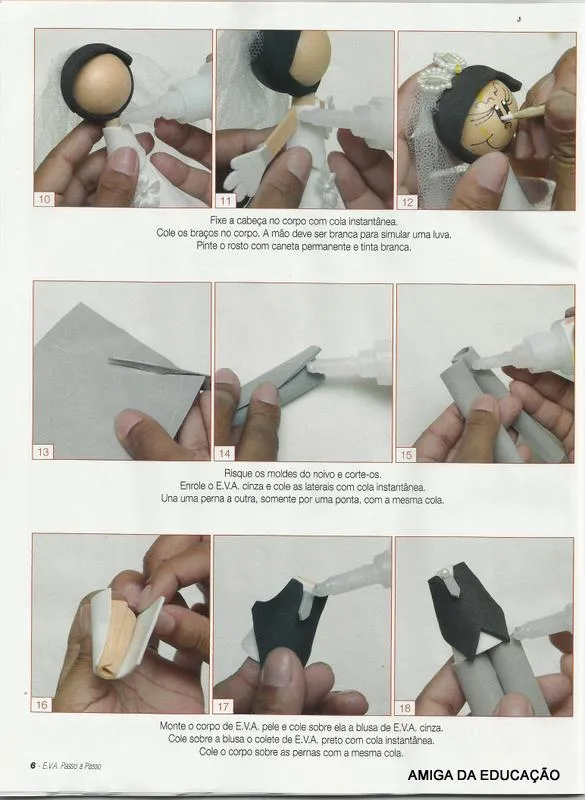 10

11

12

Fixe a cabeça no corpo com cola instantânea.
Cole os braços no corpo. A mão deve ser branca para simular uma luva.
Pinte o rosto com caneta permanente e tinta branca.

13

14

15

Risque os moldes do noivo e corte-os.
Enrole o E.V.A. cinza e cole as laterais com cola instantânea.
Una uma perna a outra, somente por uma ponta, com a mesma cola.

16

17

18

Monte o corpo de E.V.A. pele e cole sobre ela a blusa de E.V.A. cinza.
Cole sobre a blusa o colete de E.V.A. preto com cola instantânea.
Cole o corpo sobre as pernas com a mesma cola.

6 - E.V.A. Passo a Passo

AMIGA DA EDUCAÇÃO