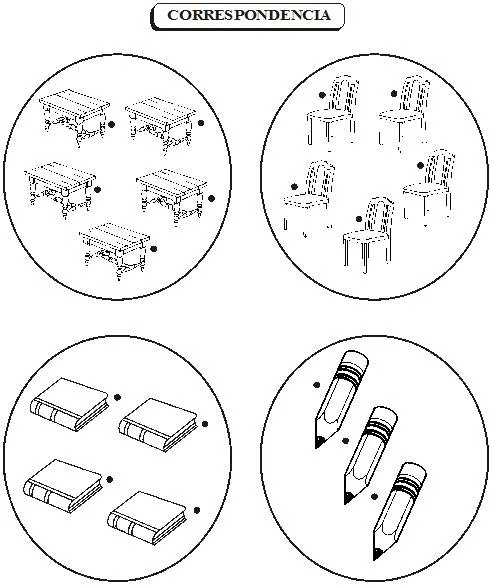 CORRESPONDENCIA