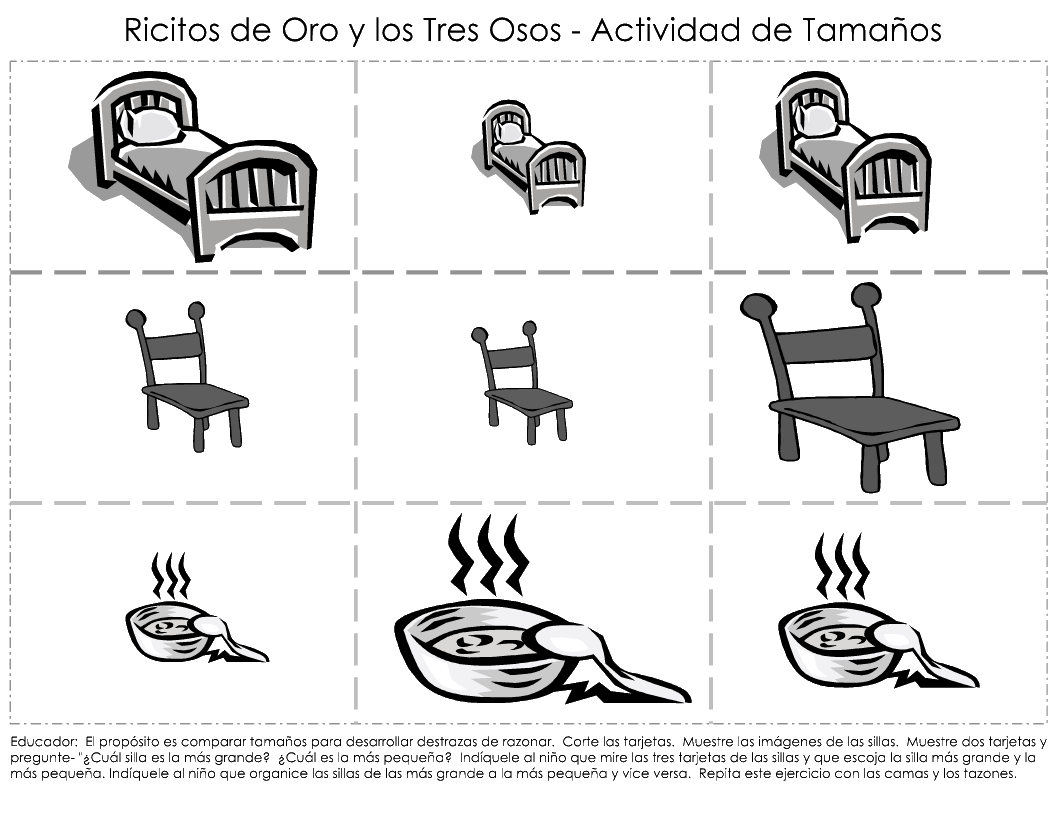 Ricitos de Oro y los Tres Osos - Actividad de Tamaños

Educador: El propósito es comparar tamaños para desarrollar destrezas de razonar. Corte las tarjetas. Muestre las imágenes de las sillas. Muestre dos tarjetas y pregunte- "¿Cuál silla es la más grande? ¿Cuál es la más pequeña? Indíquele al niño que mire las tres tarjetas de las sillas y que escoja la silla más grande y la más pequeña. Indíquele al niño que organice las sillas de las más grande a la más pequeña y vice versa. Repita este ejercicio con las camas y los tazones.