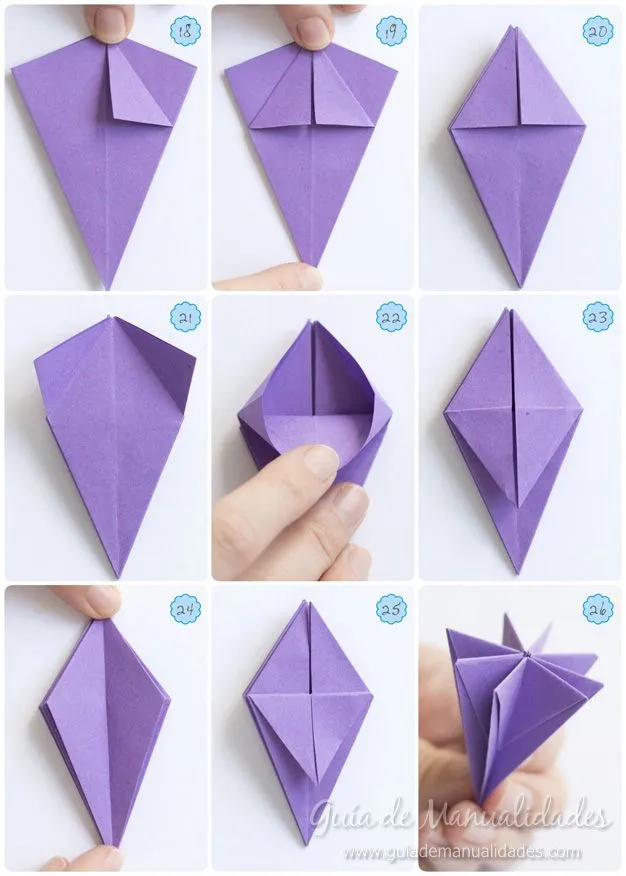 18
19
20
21
22
23
24
25
26
Guía de Manualidades
www.guiademanualidades.com