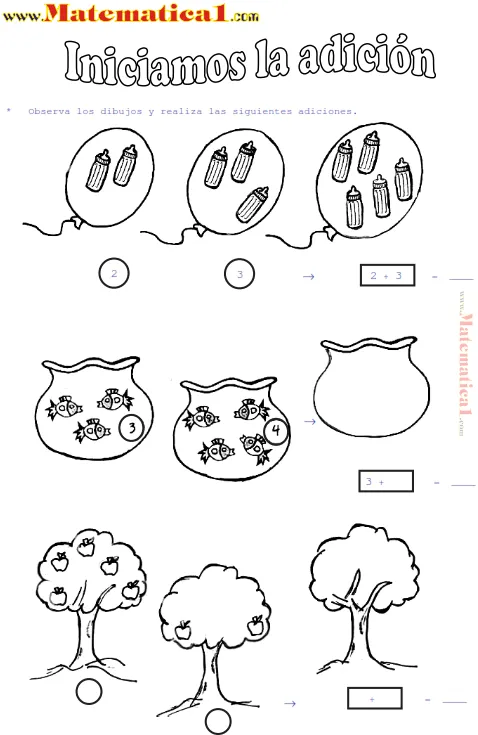 www.Matematica1.com

Iniciamos la adición

* Observa los dibujos y realiza las siguientes adiciones.

2

3

→ 2 + 3 = ___

www.Matematica1.com

3

4

→

3 + = ___

→ + = ___