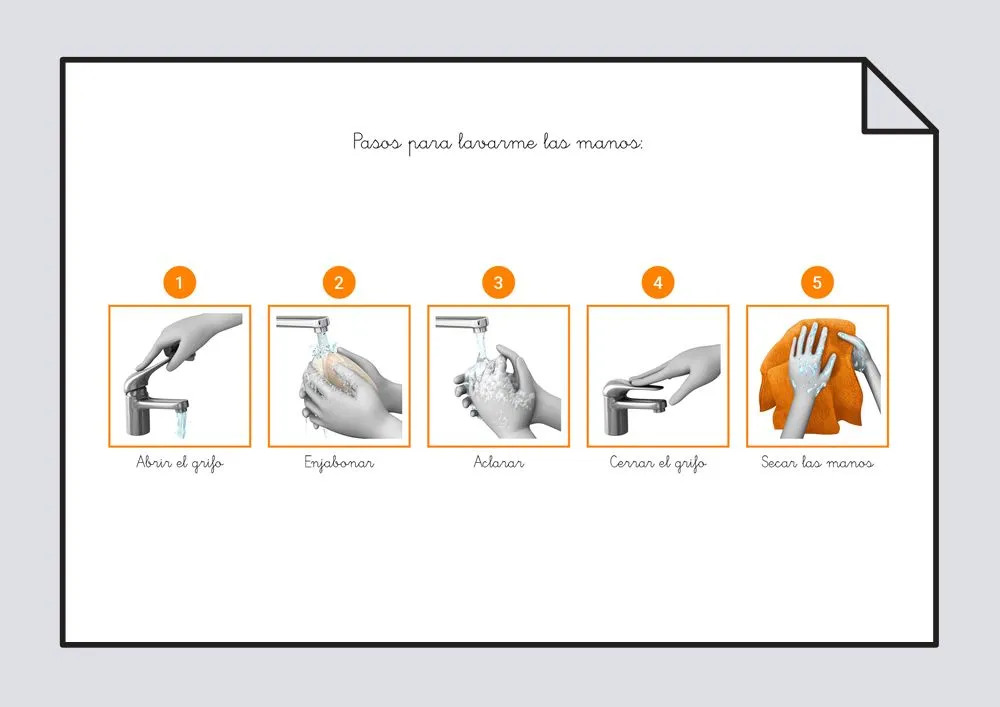 Pasos para lavarme las manos:

1

Abrir el grifo

2

Enjabonar

3

Aclarar

4

Cerrar el grifo

5

Secar las manos