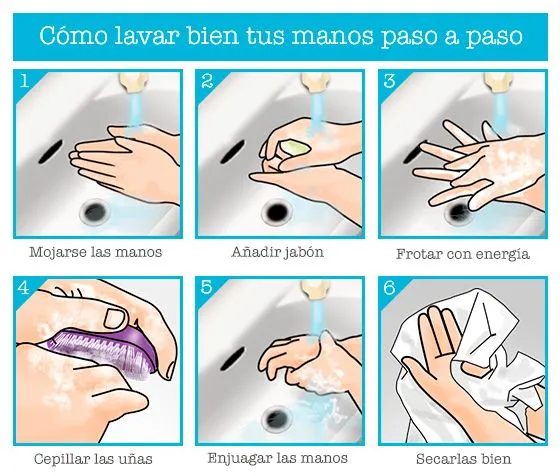 Cómo lavar bien tus manos paso a paso

1
Mojarse las manos

2
Añadir jabón

3
Frotar con energía

4
Cepillar las uñas

5
Enjuagar las manos

6
Secarlas bien