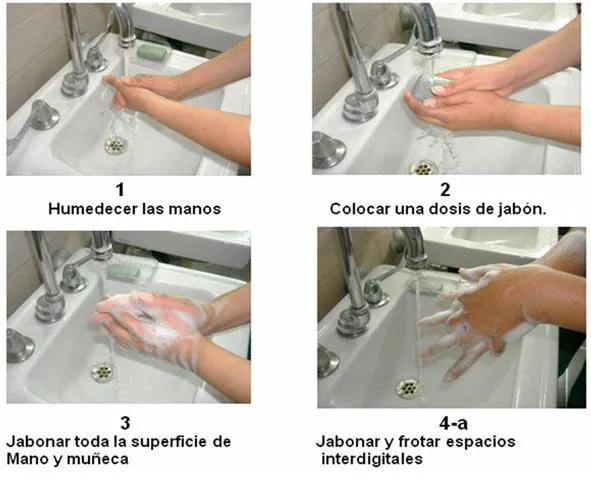 1
Humedecer las manos

2
Colocar una dosis de jabón.

3
Jabonar toda la superficie de Mano y muñeca

4-a
Jabonar y frotar espacios interdigitales