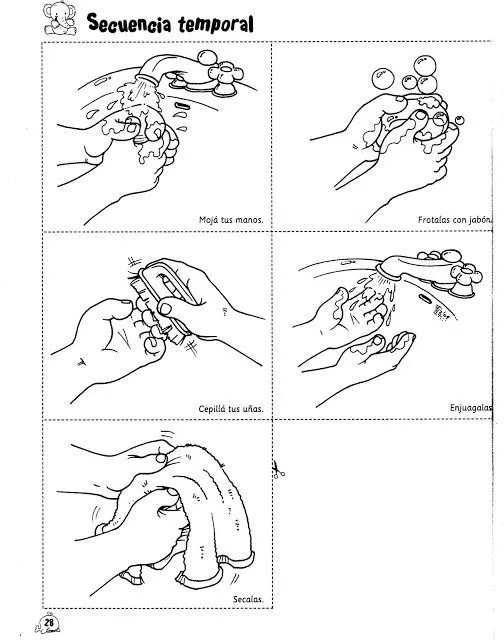 Secuencia temporal

Mojá tus manos.

Frotalas con jabón.

Cepillá tus uñas.

Enjuagalas

Secalas.

28