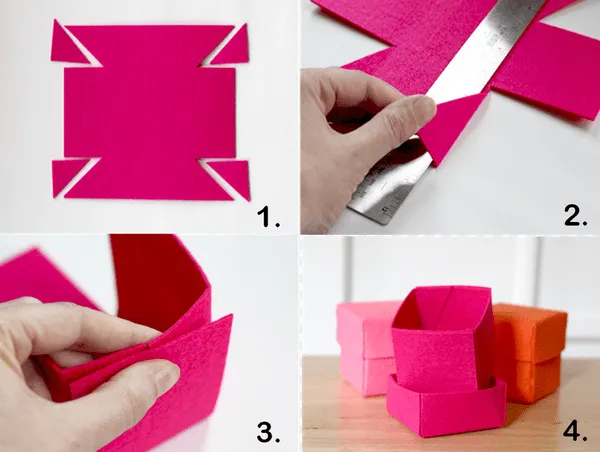 1.

2.

3.

4.