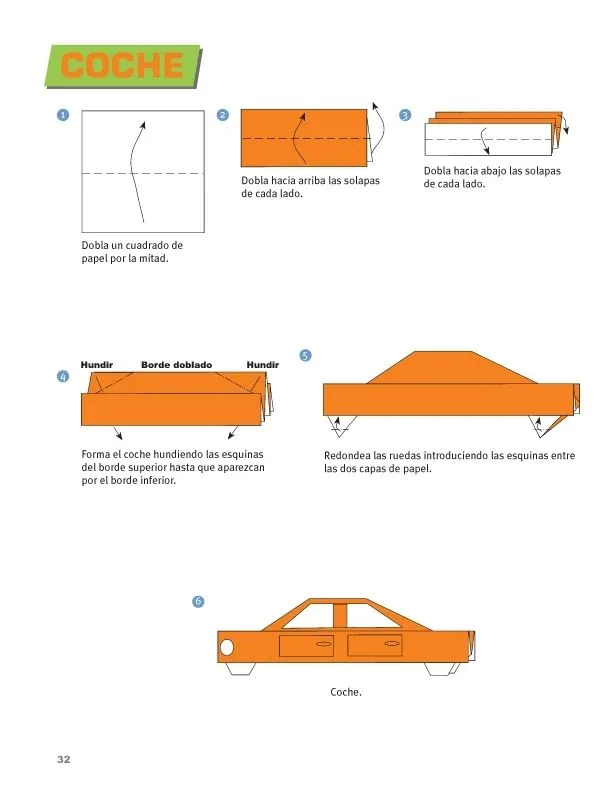 COCHE

1

Dobla un cuadrado de papel por la mitad.

2

Dobla hacia arriba las solapas de cada lado.

3

Dobla hacia abajo las solapas de cada lado.

4

Hundir Borde doblado Hundir

Forma el coche hundiendo las esquinas del borde superior hasta que aparezcan por el borde inferior.

5

Redondea las ruedas introduciendo las esquinas entre las dos capas de papel.

6

Coche.

32