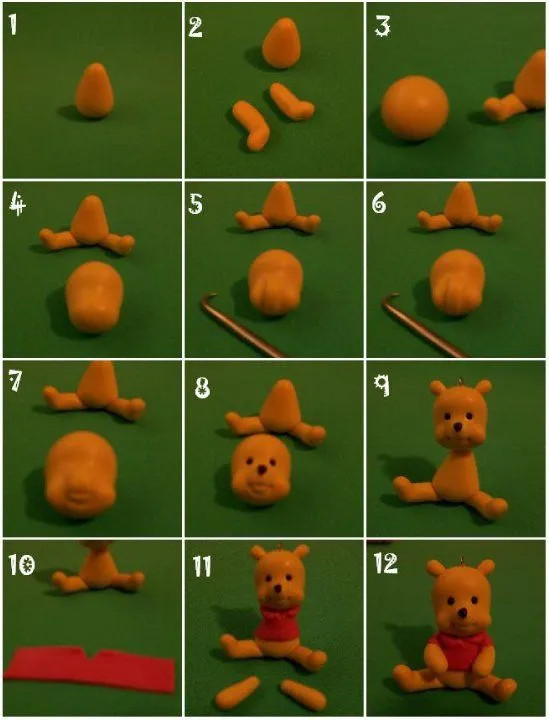 1

2

3

4

5

6

7

8

9

10

11

12