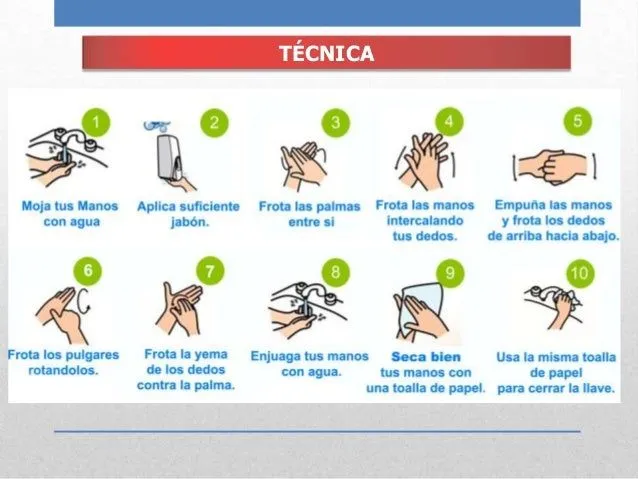 TÉCNICA

1
Moja tus Manos con agua

2
Aplica suficiente jabón.

3
Frota las palmas entre si

4
Frota las manos intercalando tus dedos.

5
Empuña las manos y frota los dedos de arriba hacia abajo.

6
Frota los pulgares rotandolos.

7
Frota la yema de los dedos contra la palma.

8
Enjuaga tus manos con agua.

9
Seca bien tus manos con una toalla de papel.

10
Usa la misma toalla de papel para cerrar la llave.