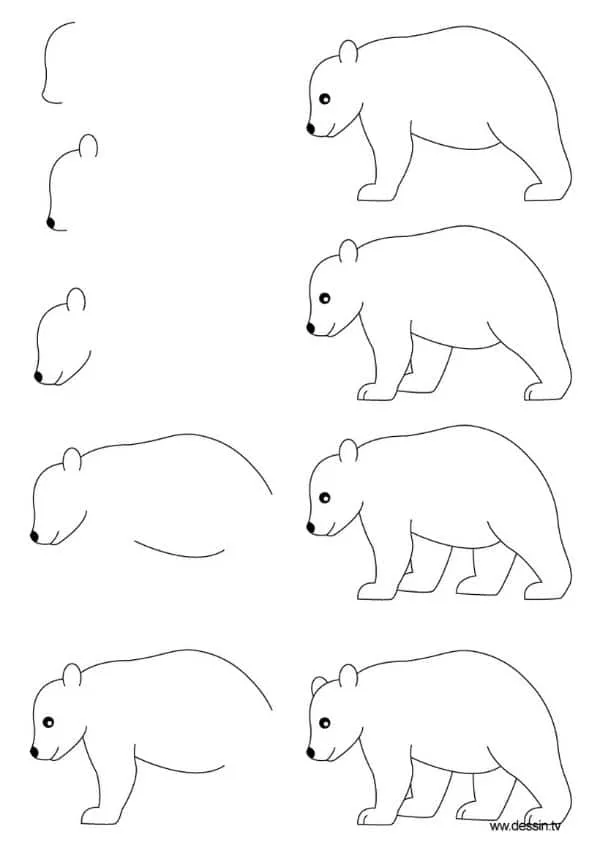 www.dessin.tv