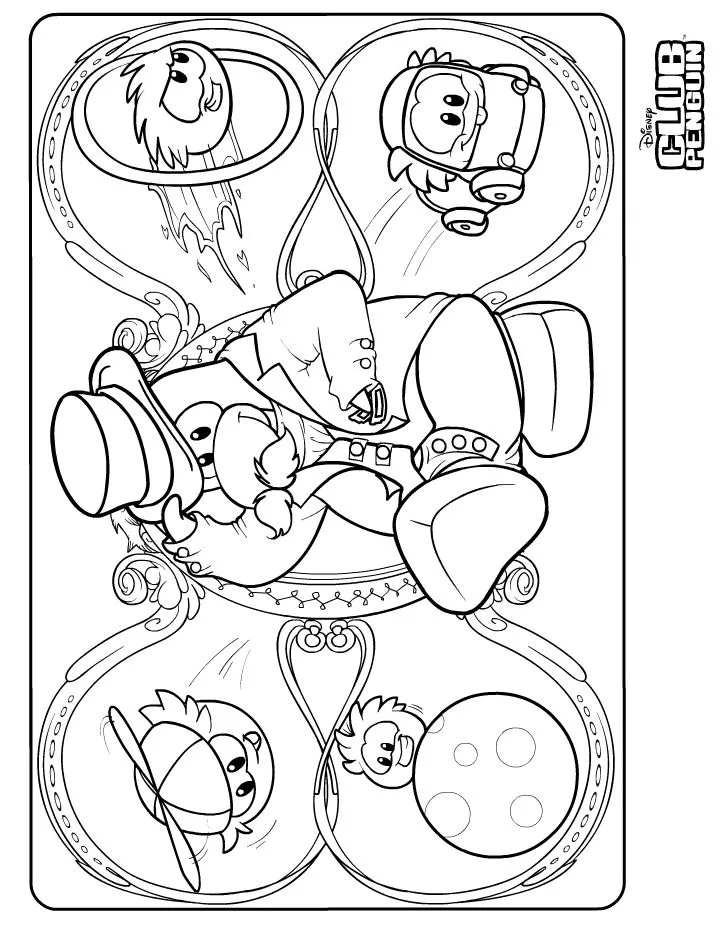 Disney
CLUB PENGUIN