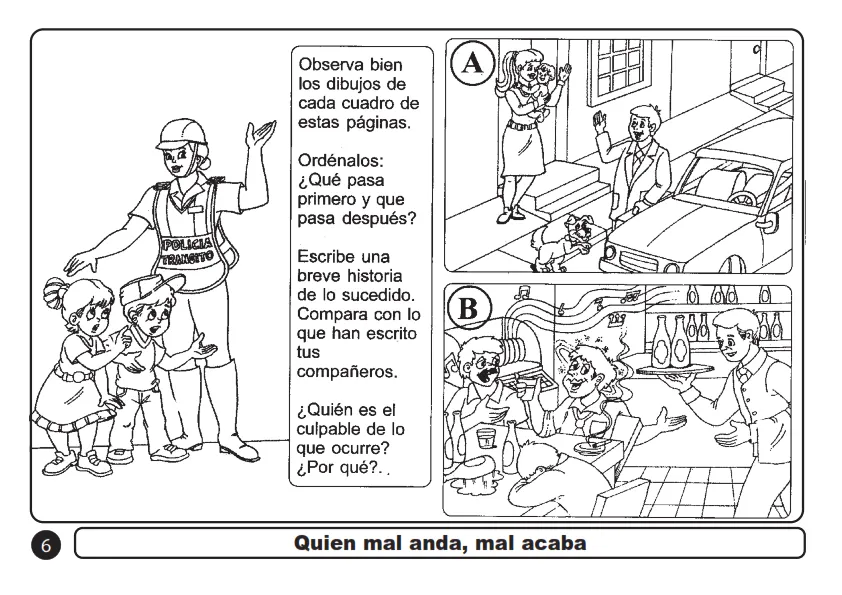 POLICIA TRANSITO

Observa bien los dibujos de cada cuadro de estas páginas.

Ordénalos: ¿Qué pasa primero y que pasa después?

Escribe una breve historia de lo sucedido. Compara con lo que han escrito tus compañeros.

¿Quién es el culpable de lo que ocurre? ¿Por qué?. .

A

B

6

Quien mal anda, mal acaba