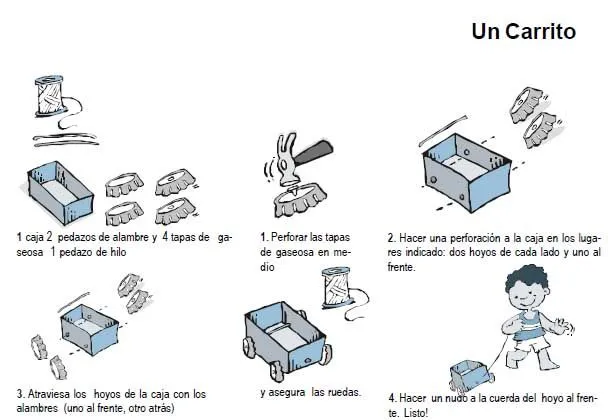 Un Carrito

1 caja 2 pedazos de alambre y 4 tapas de gaseosa 1 pedazo de hilo

1. Perforar las tapas de gaseosa en medio

2. Hacer una perforación a la caja en los lugares indicado: dos hoyos de cada lado y uno al frente.

3. Atraviesa los hoyos de la caja con los alambres (uno al frente, otro atrás)

y asegura las ruedas.

4. Hacer un nudo a la cuerda del hoyo al frente. Listo!