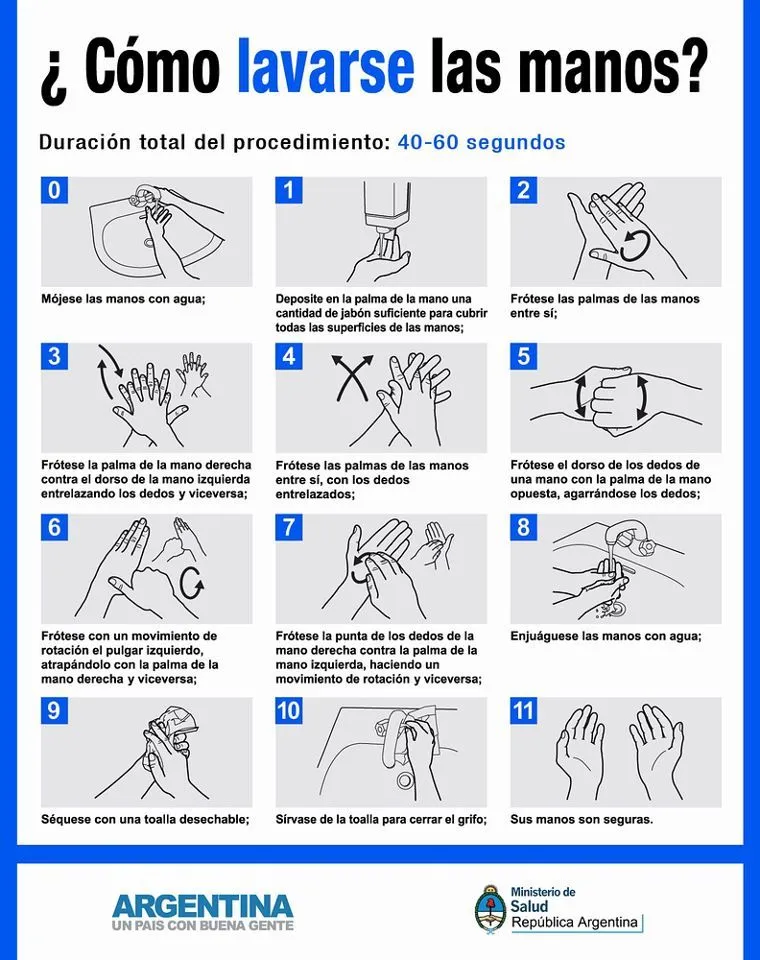 ¿ Cómo lavarse las manos?

Duración total del procedimiento: 40-60 segundos

0
Mójese las manos con agua;

1
Deposite en la palma de la mano una cantidad de jabón suficiente para cubrir todas las superficies de las manos;

2
Frótese las palmas de las manos entre sí;

3
Frótese la palma de la mano derecha contra el dorso de la mano izquierda entrelazando los dedos y viceversa;

4
Frótese las palmas de las manos entre sí, con los dedos entrelazados;

5
Frótese el dorso de los dedos de una mano con la palma de la mano opuesta, agarrándose los dedos;

6
Frótese con un movimiento de rotación el pulgar izquierdo, atrapándolo con la palma de la mano derecha y viceversa;

7
Frótese la punta de los dedos de la mano derecha contra la palma de la mano izquierda, haciendo un movimiento de rotación y viceversa;

8
Enjuáguese las manos con agua;

9
Séquese con una toalla desechable;

10
Sírvase de la toalla para cerrar el grifo;

11
Sus manos son seguras.

ARGENTINA
UN PAIS CON BUENA GENTE

Ministerio de
Salud
República Argentina