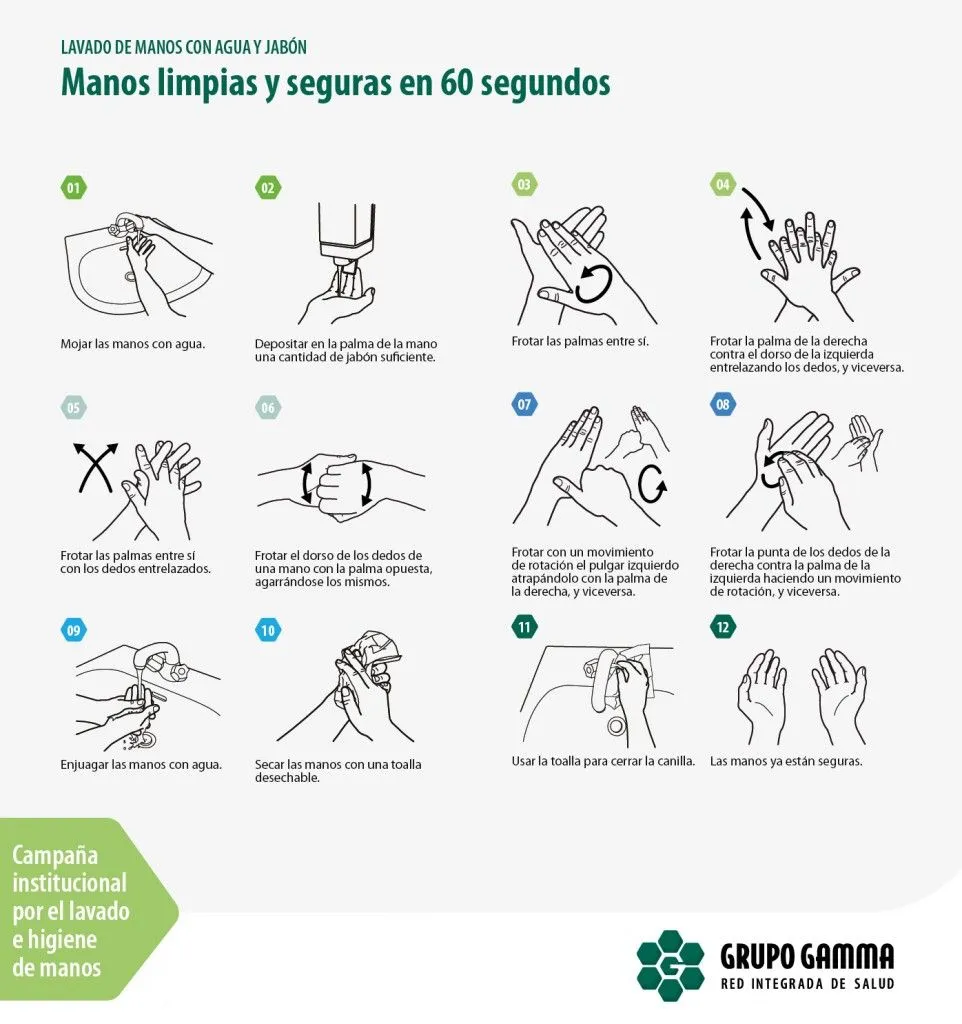 LAVADO DE MANOS CON AGUA Y JABÓN
Manos limpias y seguras en 60 segundos

01
Mojar las manos con agua.

02
Depositar en la palma de la mano una cantidad de jabón suficiente.

03
Frotar las palmas entre sí.

04
Frotar la palma de la derecha contra el dorso de la izquierda entrelazando los dedos, y viceversa.

05
Frotar las palmas entre sí con los dedos entrelazados.

06
Frotar el dorso de los dedos de una mano con la palma opuesta, agarrándose los mismos.

07
Frotar con un movimiento de rotación el pulgar izquierdo atrapándolo con la palma de la derecha, y viceversa.

08
Frotar la punta de los dedos de la derecha contra la palma de la izquierda haciendo un movimiento de rotación, y viceversa.

09
Enjuagar las manos con agua.

10
Secar las manos con una toalla desechable.

11
Usar la toalla para cerrar la canilla.

12
Las manos ya están seguras.

Campaña institucional por el lavado e higiene de manos

GRUPO GAMMA
RED INTEGRADA DE SALUD