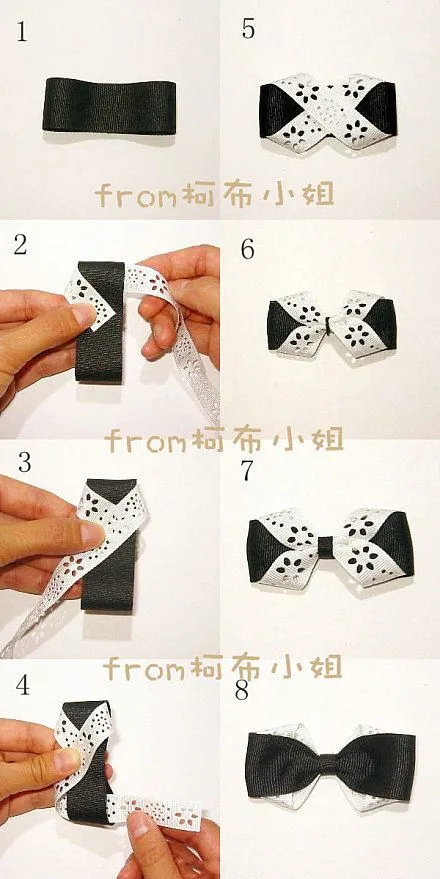 1

5

from柯布小姐

2

6

from柯布小姐

3

7

from柯布小姐

4

8