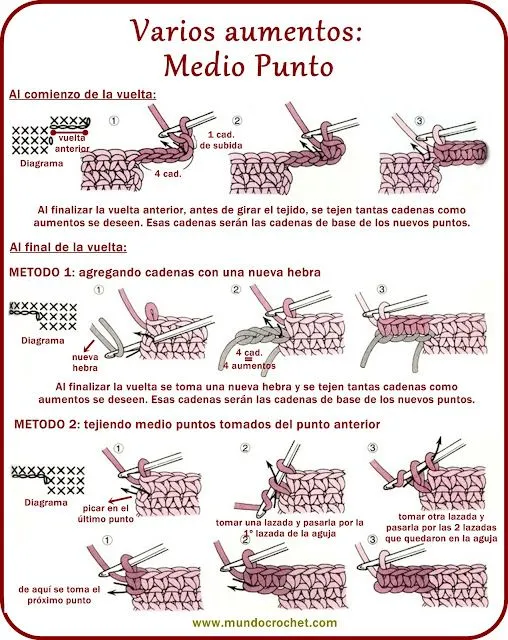 Varios aumentos:
Medio Punto

Al comienzo de la vuelta:

vuelta anterior

Diagrama

1

1 cad. de subida

4 cad.

2

3

Al finalizar la vuelta anterior, antes de girar el tejido, se tejen tantas cadenas como aumentos se deseen. Esas cadenas serán las cadenas de base de los nuevos puntos.

Al final de la vuelta:

METODO 1: agregando cadenas con una nueva hebra

Diagrama

1

nueva hebra

2

4 cad. = 4 aumentos

3

Al finalizar la vuelta se toma una nueva hebra y se tejen tantas cadenas como aumentos se deseen. Esas cadenas serán las cadenas de base de los nuevos puntos.

METODO 2: tejiendo medio puntos tomados del punto anterior

Diagrama

1

picar en el último punto

2

tomar una lazada y pasarla por la 1° lazada de la aguja

3

tomar otra lazada y pasarla por las 2 lazadas que quedaron en la aguja

1

de aquí se toma el próximo punto

2

3

www.mundocrochet.com