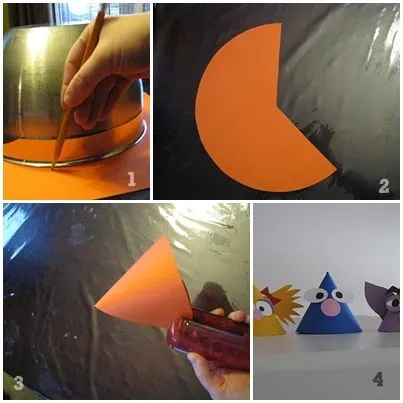 1

2

3

4