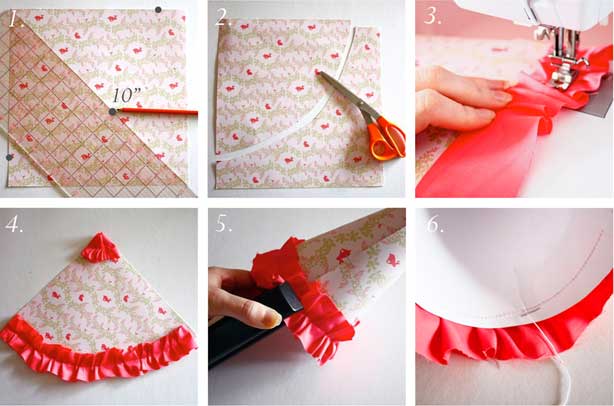 1.
10"
2.
3.
4.
5.
6.