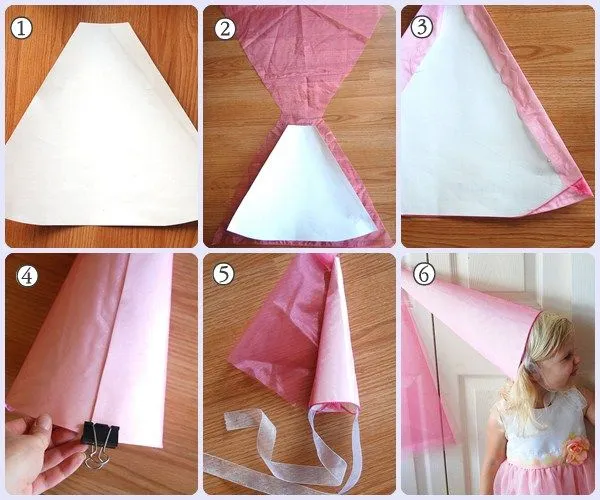 1
2
3
4
5
6