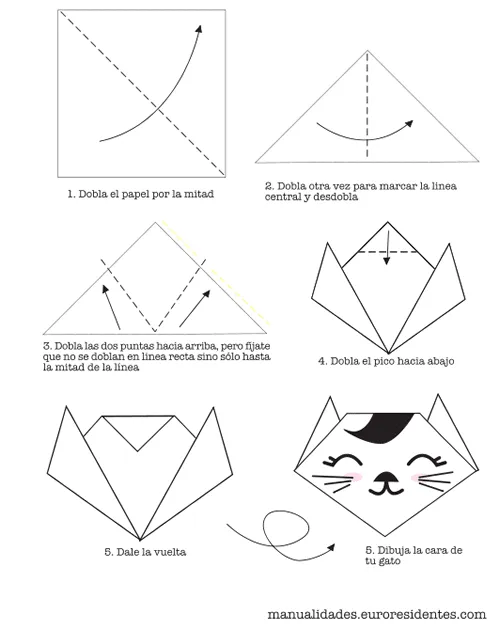 1. Dobla el papel por la mitad

2. Dobla otra vez para marcar la línea central y desdobla

3. Dobla las dos puntas hacia arriba, pero fíjate que no se doblan en línea recta sino sólo hasta la mitad de la línea

4. Dobla el pico hacia abajo

5. Dale la vuelta

5. Dibuja la cara de tu gato

manualidades.euroresidentes.com