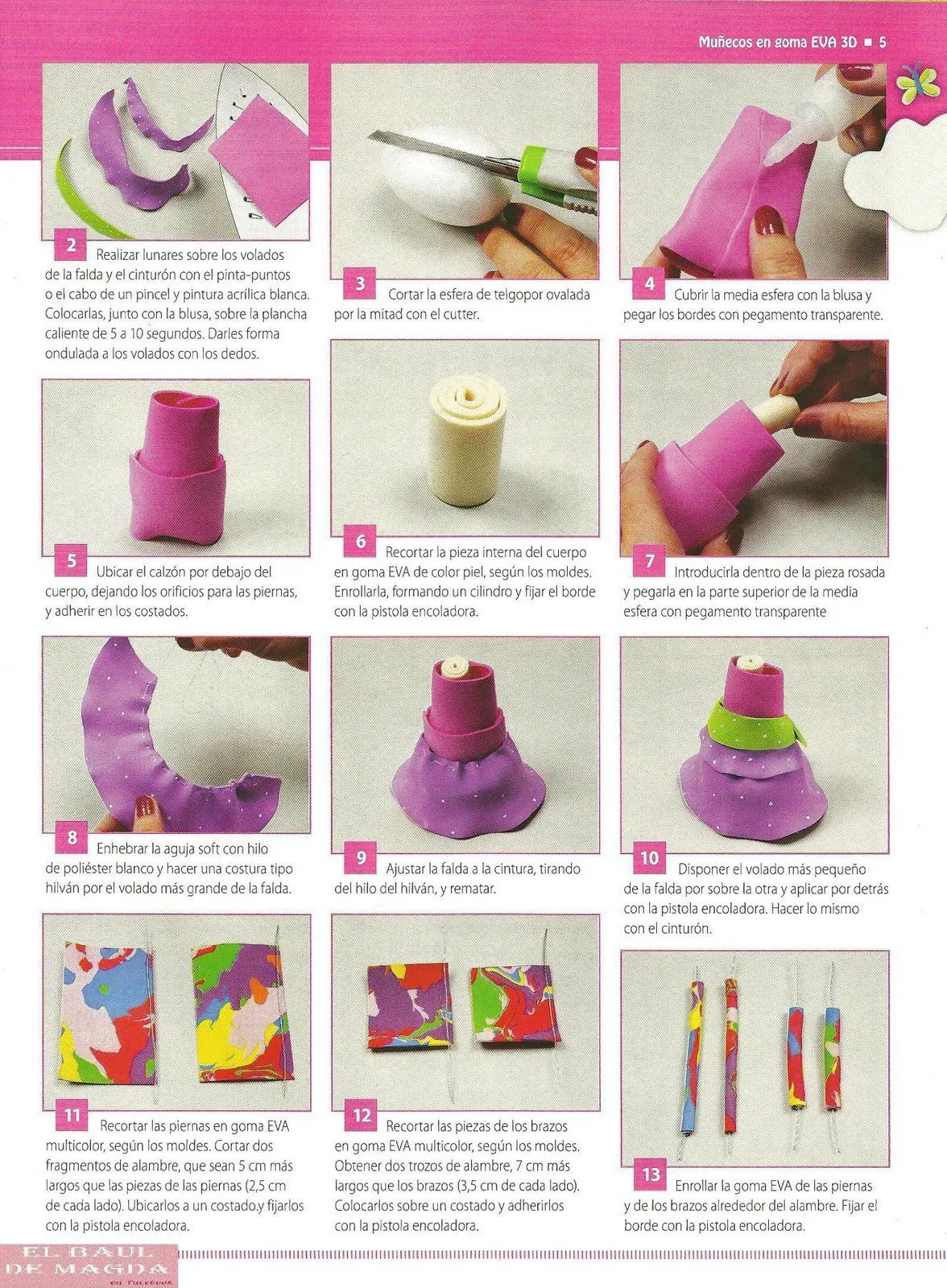 Muñecos en goma EVA 3D ■ 5

2 Realizar lunares sobre los volados de la falda y el cinturón con el pinta-puntos o el cabo de un pincel y pintura acrílica blanca. Colocarlas, junto con la blusa, sobre la plancha caliente de 5 a 10 segundos. Darles forma ondulada a los volados con los dedos.

3 Cortar la esfera de telgopor ovalada por la mitad con el cutter.

4 Cubrir la media esfera con la blusa y pegar los bordes con pegamento transparente.

5 Ubicar el calzón por debajo del cuerpo, dejando los orificios para las piernas, y adherir en los costados.

6 Recortar la pieza interna del cuerpo en goma EVA de color piel, según los moldes. Enrollarla, formando un cilindro y fijar el borde con la pistola encoladora.

7 Introducirla dentro de la pieza rosada y pegarla en la parte superior de la media esfera con pegamento transparente

8 Enhebrar la aguja soft con hilo de poliéster blanco y hacer una costura tipo hilván por el volado más grande de la falda.

9 Ajustar la falda a la cintura, tirando del hilo del hilván, y rematar.

10 Disponer el volado más pequeño de la falda por sobre la otra y aplicar por detrás con la pistola encoladora. Hacer lo mismo con el cinturón.

11 Recortar las piernas en goma EVA multicolor, según los moldes. Cortar dos fragmentos de alambre, que sean 5 cm más largos que las piezas de las piernas (2,5 cm de cada lado). Ubicarlos a un costado.y fijarlos con la pistola encoladora.

12 Recortar las piezas de los brazos en goma EVA multicolor, según los moldes. Obtener dos trozos de alambre, 7 cm más largos que los brazos (3,5 cm de cada lado). Colocarlos sobre un costado y adherirlos con la pistola encoladora.

13 Enrollar la goma EVA de las piernas y de los brazos alrededor del alambre. Fijar el borde con la pistola encoladora.

EL BAUL DE MAGDA en Facebook