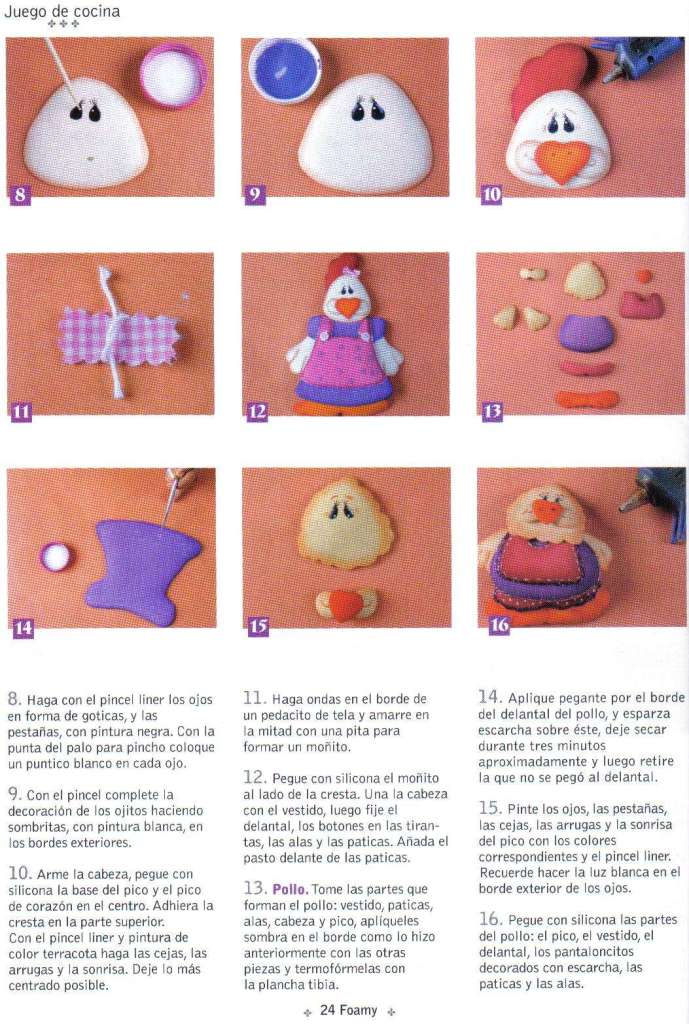 Juego de cocina

8

9

10

11

12

13

14

15

16

8. Haga con el pincel liner los ojos en forma de goticas, y las pestañas, con pintura negra. Con la punta del palo para pincho coloque un puntico blanco en cada ojo.

9. Con el pincel complete la decoración de los ojitos haciendo sombritas, con pintura blanca, en los bordes exteriores.

10. Arme la cabeza, pegue con silicona la base del pico y el pico de corazón en el centro. Adhiera la cresta en la parte superior.
Con el pincel liner y pintura de color terracota haga las cejas, las arrugas y la sonrisa. Deje lo más centrado posible.

11. Haga ondas en el borde de un pedacito de tela y amarre en la mitad con una pita para formar un moñito.

12. Pegue con silicona el moñito al lado de la cresta. Una la cabeza con el vestido, luego fije el delantal, los botones en las tirantas, las alas y las paticas. Añada el pasto delante de las paticas.

13. Pollo. Tome las partes que forman el pollo: vestido, paticas, alas, cabeza y pico, aplíqueles sombra en el borde como lo hizo anteriormente con las otras piezas y termofórmelas con la plancha tibia.

14. Aplique pegante por el borde del delantal del pollo, y esparza escarcha sobre éste, deje secar durante tres minutos aproximadamente y luego retire la que no se pegó al delantal.

15. Pinte los ojos, las pestañas, las cejas, las arrugas y la sonrisa del pico con los colores correspondientes y el pincel liner. Recuerde hacer la luz blanca en el borde exterior de los ojos.

16. Pegue con silicona las partes del pollo: el pico, el vestido, el delantal, los pantaloncitos decorados con escarcha, las paticas y las alas.

24 Foamy