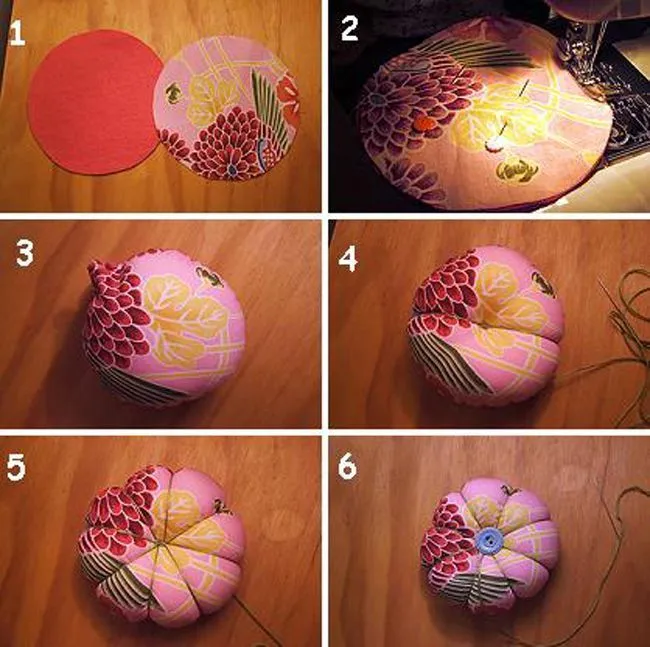 1
2
3
4
5
6