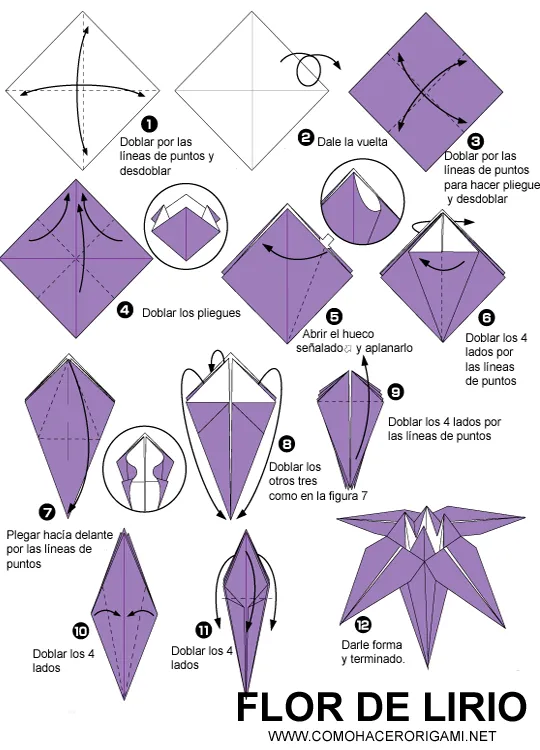 1
Doblar por las líneas de puntos y desdoblar

2 Dale la vuelta

3
Doblar por las líneas de puntos para hacer pliegue y desdoblar

4 Doblar los pliegues

5
Abrir el hueco señalado y aplanarlo

6
Doblar los 4 lados por las líneas de puntos

7
Plegar hacía delante por las líneas de puntos

8
Doblar los otros tres como en la figura 7

9
Doblar los 4 lados por las líneas de puntos

10
Doblar los 4 lados

11
Doblar los 4 lados

12
Darle forma y terminado.

FLOR DE LIRIO
WWW.COMOHACERORIGAMI.NET