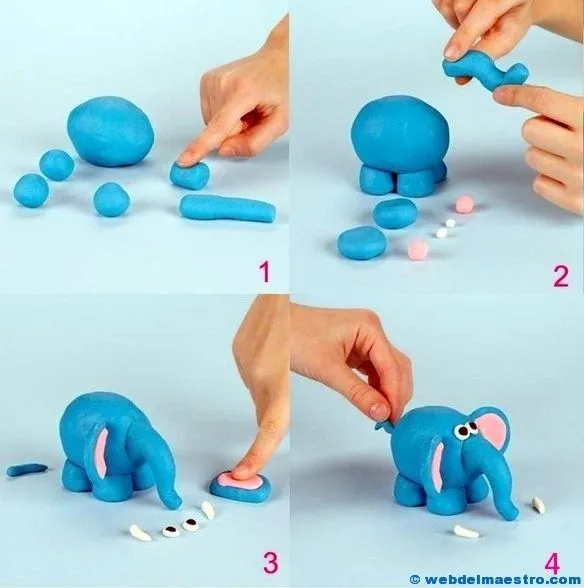 1

2

3

4

© webdelmaestro.com