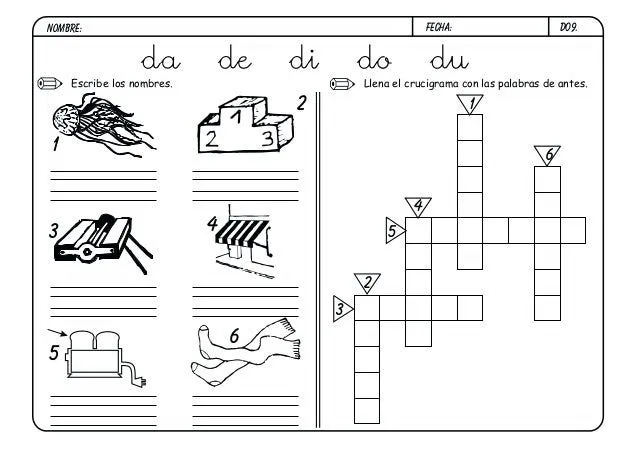 NOMBRE: FECHA: D09.

da de di do du

Escribe los nombres.

1

2

1 2 3

3

4

5

6

Llena el crucigrama con las palabras de antes.

1

6

4

5

2

3