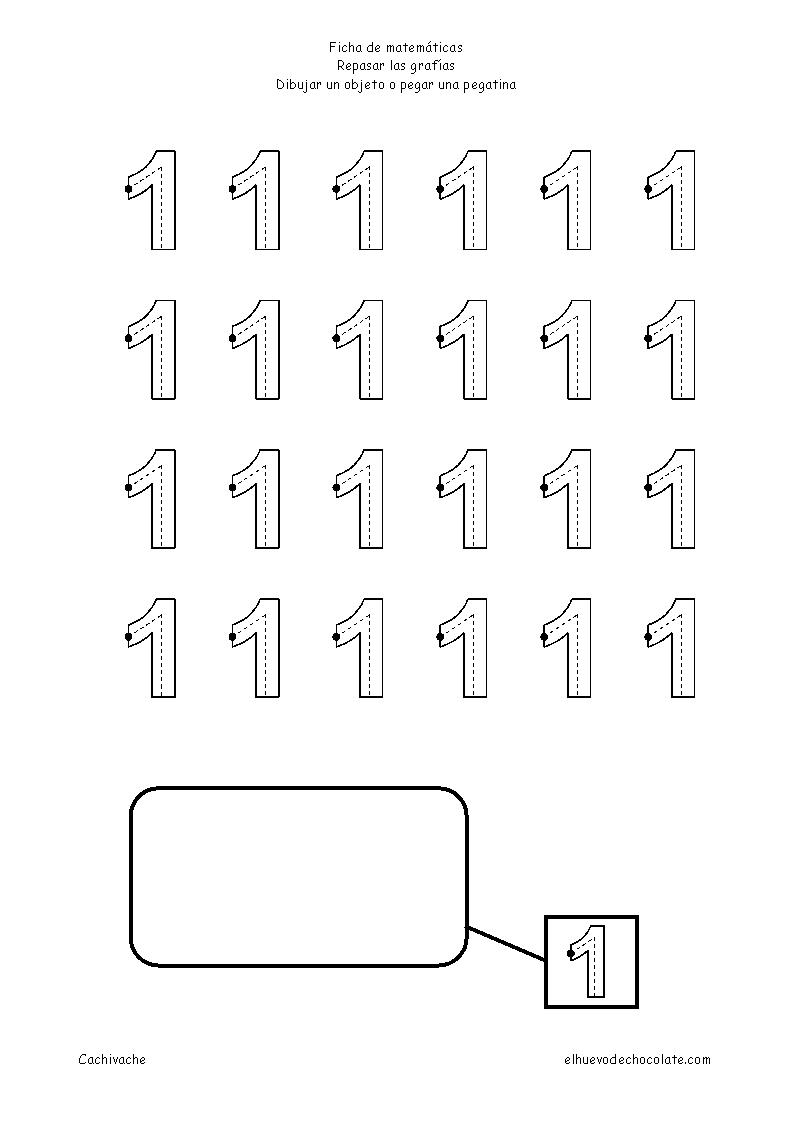 Ficha de matemáticas
Repasar las grafías
Dibujar un objeto o pegar una pegatina

1 1 1 1 1 1
1 1 1 1 1 1
1 1 1 1 1 1
1 1 1 1 1 1

1

Cachivache

elhuevodechocolate.com