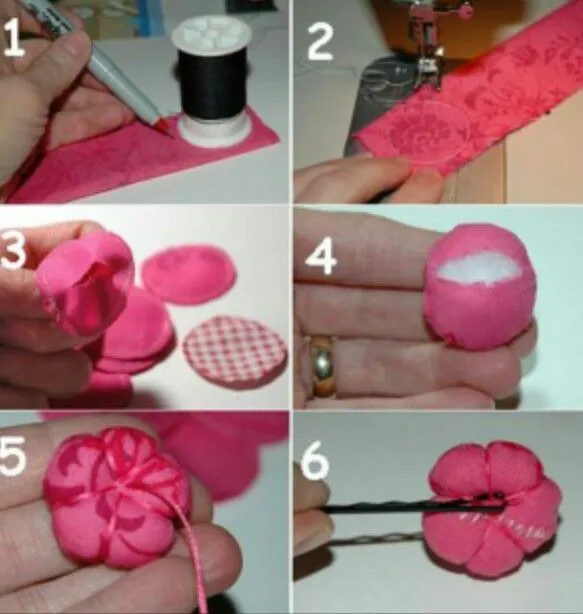 1
2
3
4
5
6