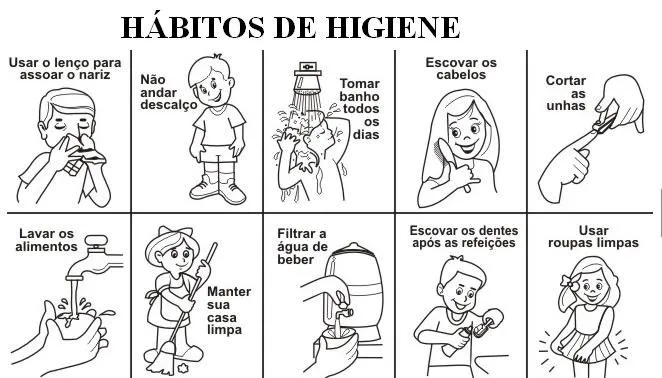 HÁBITOS DE HIGIENE

Usar o lenço para assoar o nariz

Não andar descalço

Tomar banho todos os dias

Escovar os cabelos

Cortar as unhas

Lavar os alimentos

Manter sua casa limpa

Filtrar a água de beber

Escovar os dentes após as refeições

Usar roupas limpas