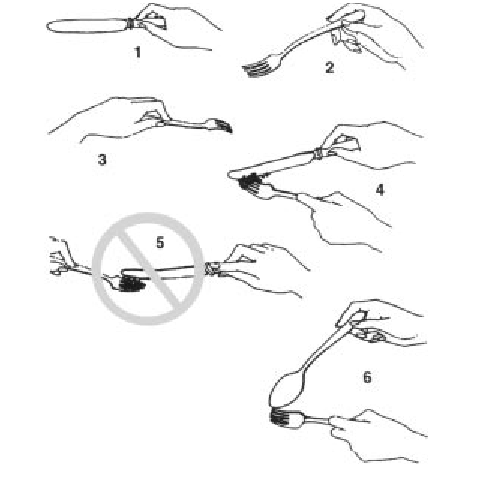 1

2

3

4

5

6