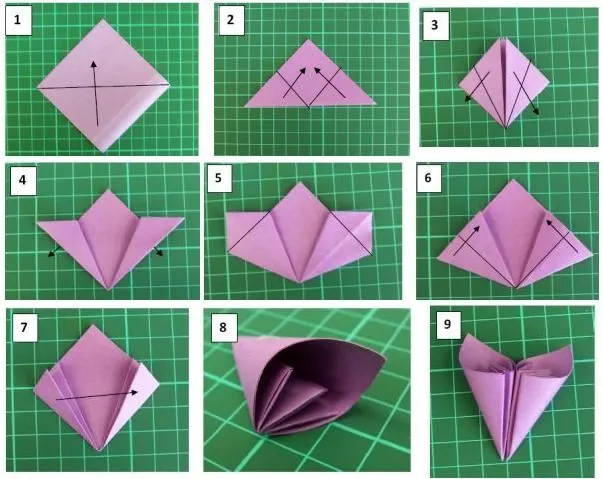 1

2

3

4

5

6

7

8

9