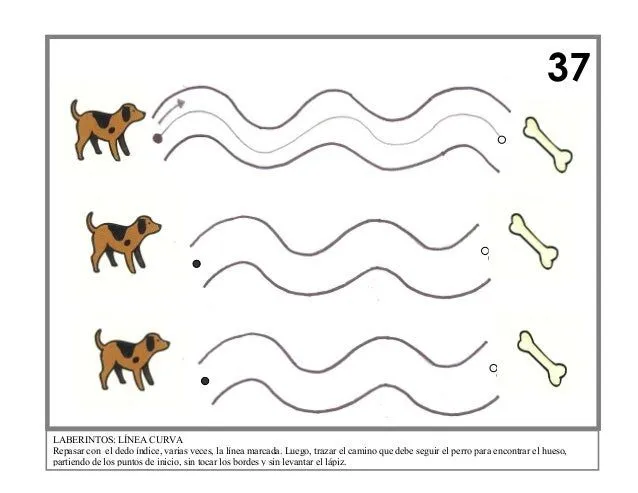 37

LABERINTOS: LÍNEA CURVA
Repasar con el dedo índice, varias veces, la línea marcada. Luego, trazar el camino que debe seguir el perro para encontrar el hueso, partiendo de los puntos de inicio, sin tocar los bordes y sin levantar el lápiz.