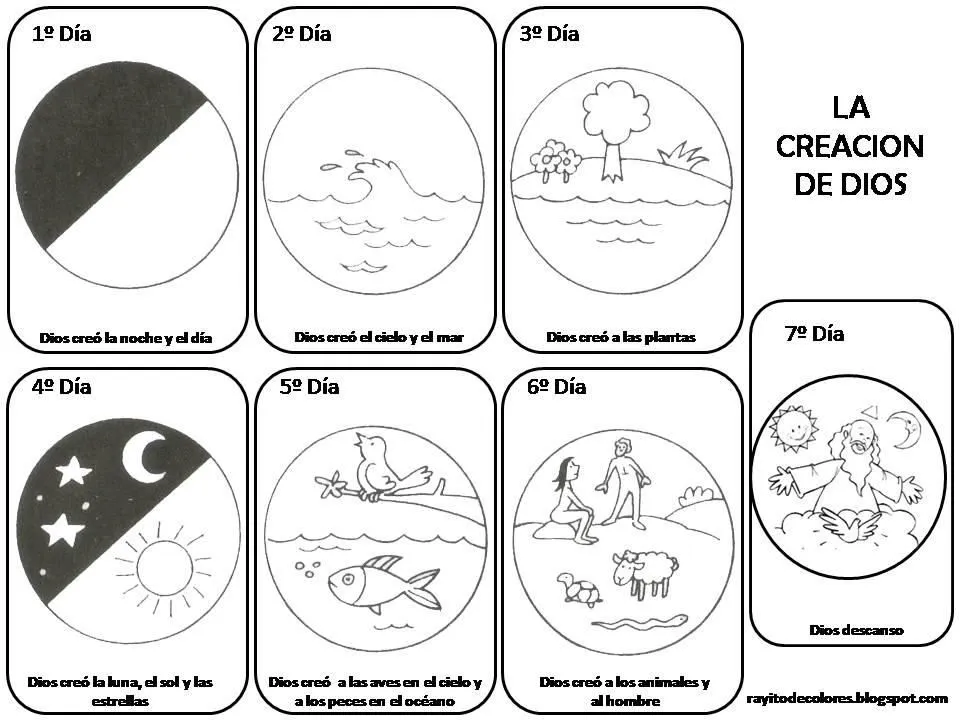 1º Día

Dios creó la noche y el día

2º Día

Dios creó el cielo y el mar

3º Día

Dios creó a las plantas

LA CREACION DE DIOS

4º Día

Dios creó la luna, el sol y las estrellas

5º Día

Dios creó a las aves en el cielo y a los peces en el océano

6º Día

Dios creó a los animales y al hombre

7º Día

Dios descanso

rayitodecolores.blogspot.com