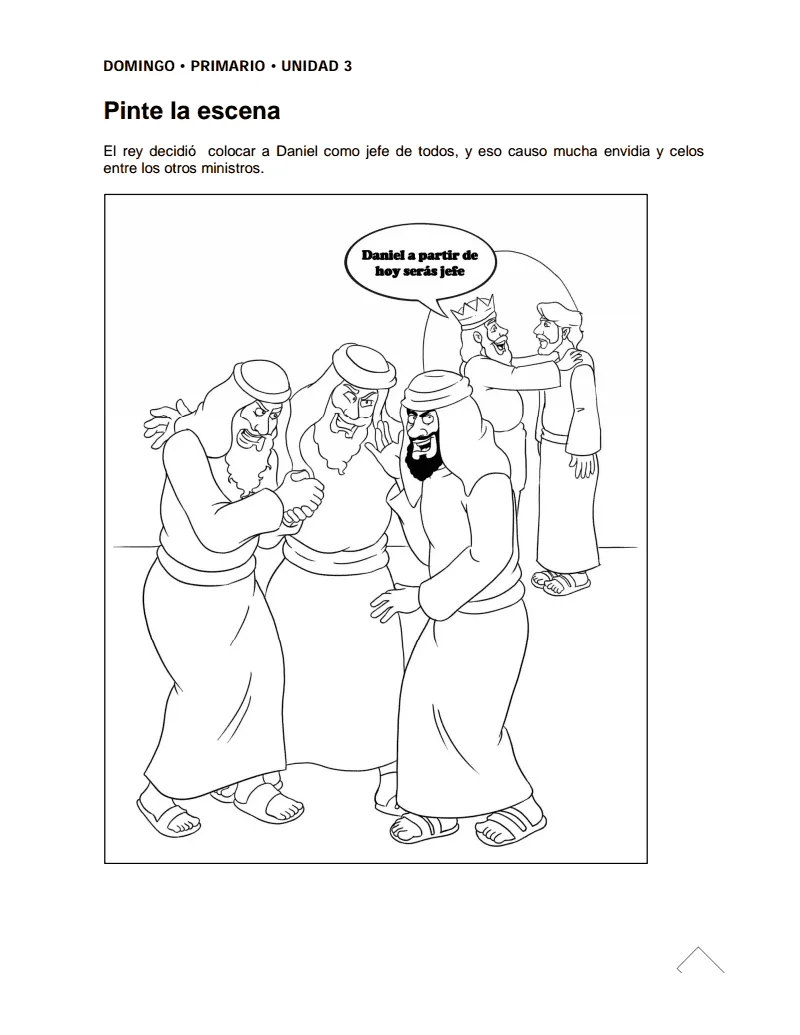 DOMINGO • PRIMARIO • UNIDAD 3

Pinte la escena

El rey decidió colocar a Daniel como jefe de todos, y eso causo mucha envidia y celos entre los otros ministros.

Daniel a partir de hoy serás jefe