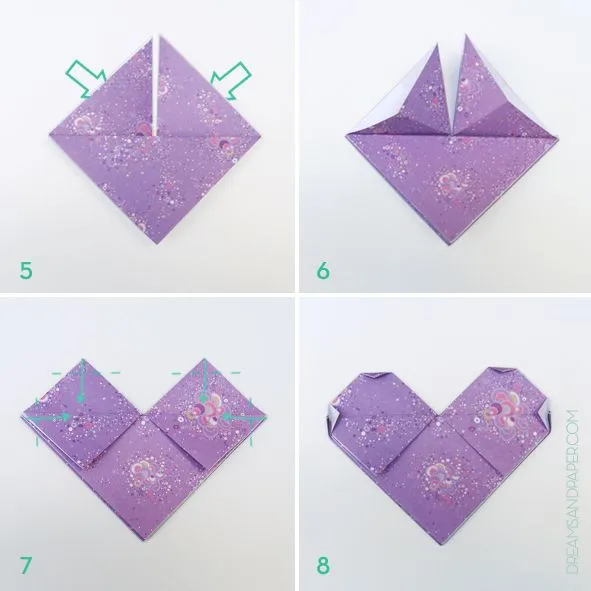 5

6

7

8

DREAMSANDPAPER.COM