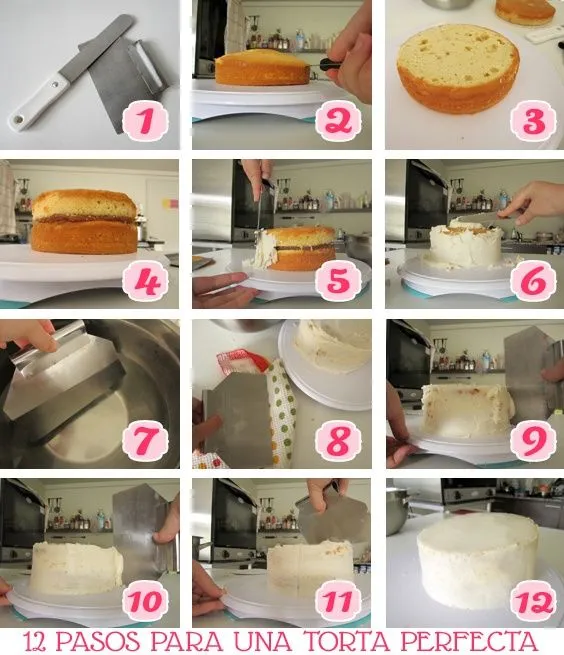 1
2
3
4
5
6
7
8
9
10
11
12
12 PASOS PARA UNA TORTA PERFECTA