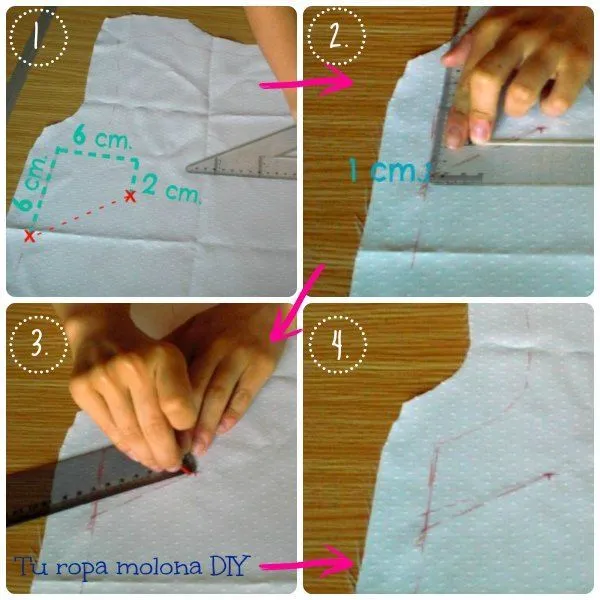 1.

6 cm.

6 cm.

2 cm.

2.

1 cm.

3.

4.

Tu ropa molona DIY