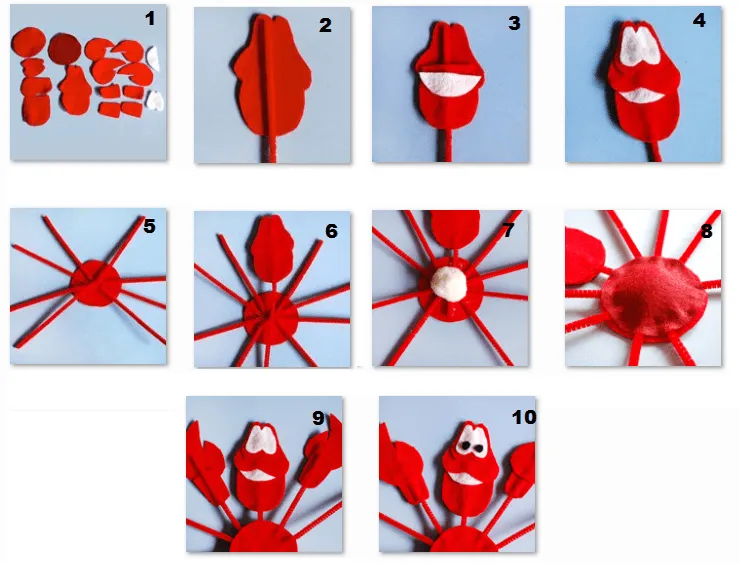 1
2
3
4
5
6
7
8
9
10