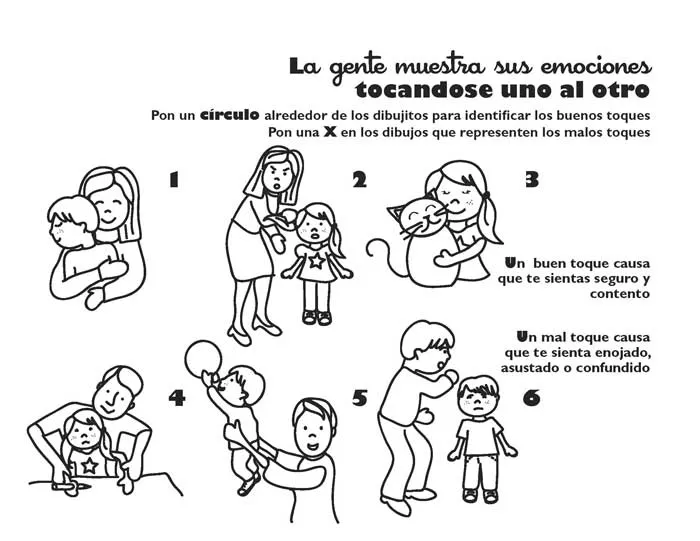 La gente muestra sus emociones
tocandose uno al otro

Pon un círculo alrededor de los dibujitos para identificar los buenos toques
Pon una X en los dibujos que representen los malos toques

1

2

3

Un buen toque causa que te sientas seguro y contento

Un mal toque causa que te sienta enojado, asustado o confundido

4

5

6