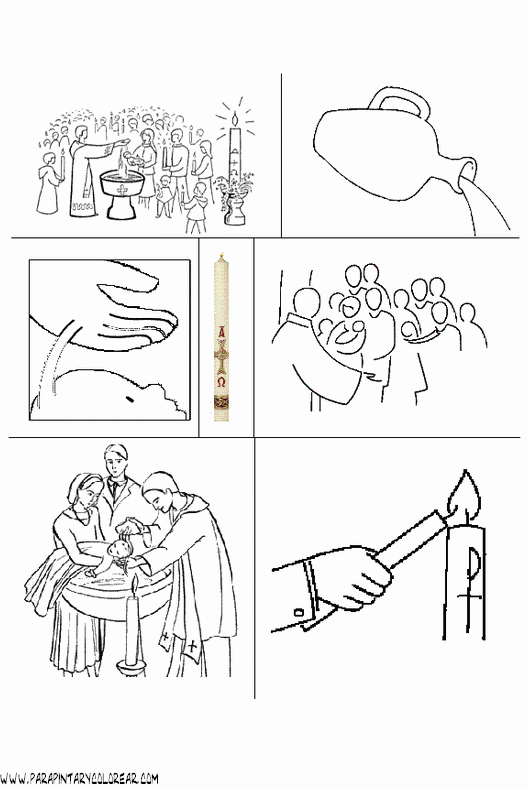 A
Ω
WWW.PARAPINTARYCOLOREAR.COM