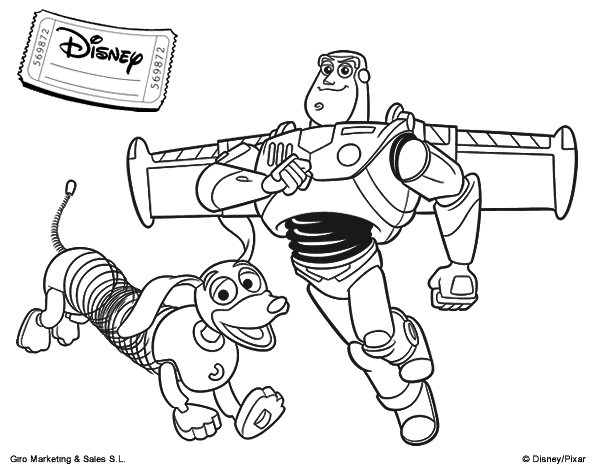 569872 Disney 569872

Giro Marketing & Sales S.L.

© Disney/Pixar