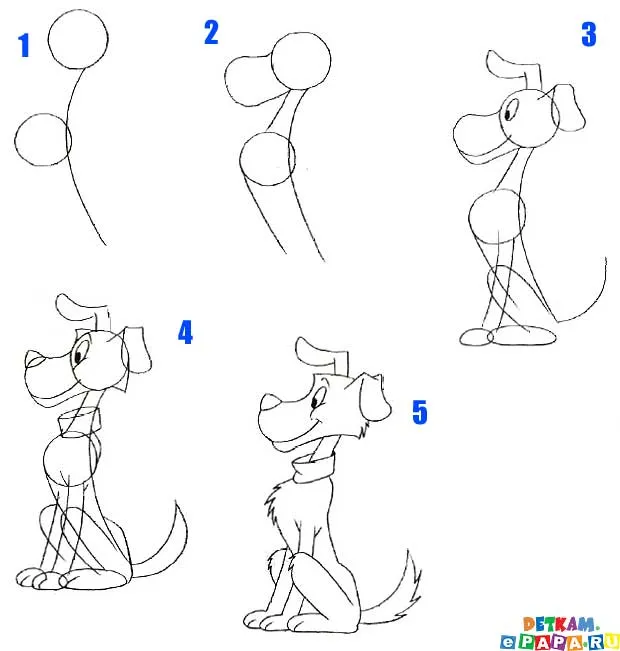 1

2

3

4

5

DETKAM.
ePAPA.RU